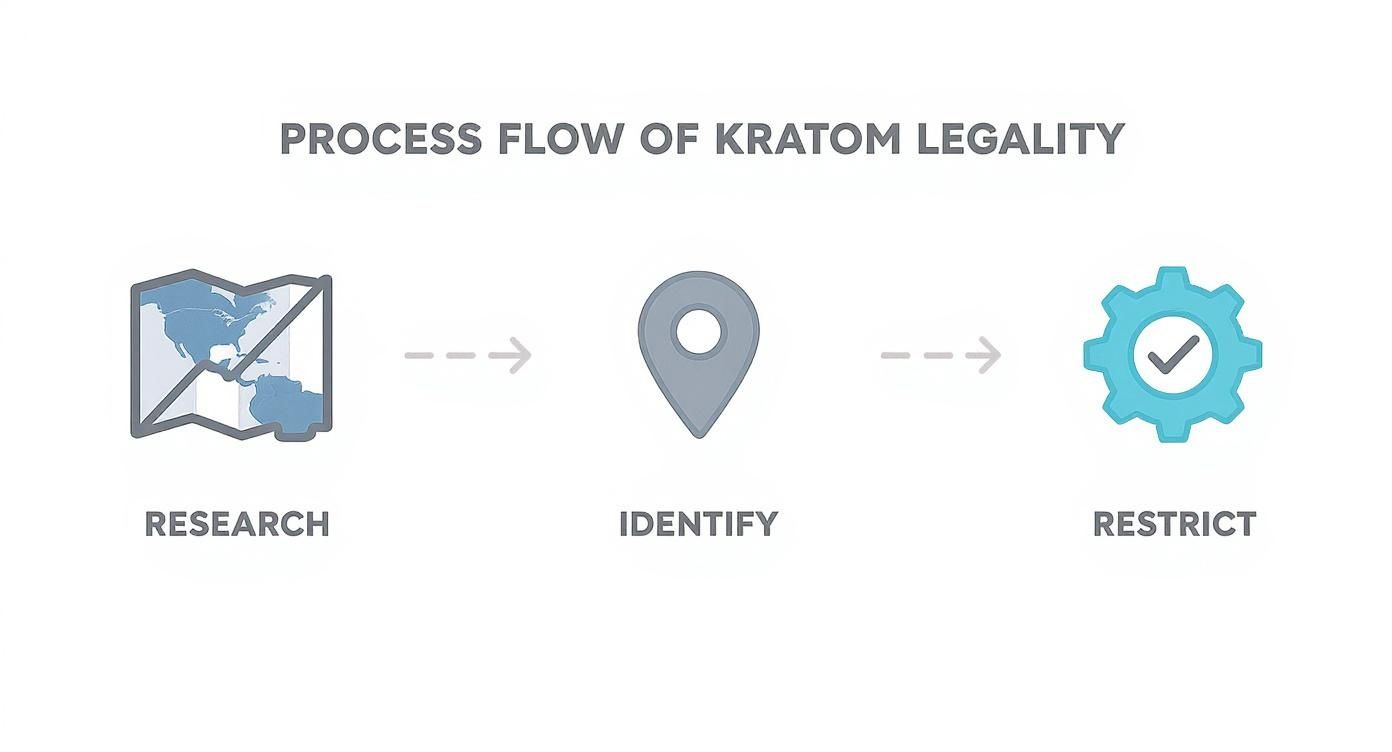 PROCESS FLOW OF KRATOM LEGALITY

RESEARCH

IDENTIFY

RESTRICT