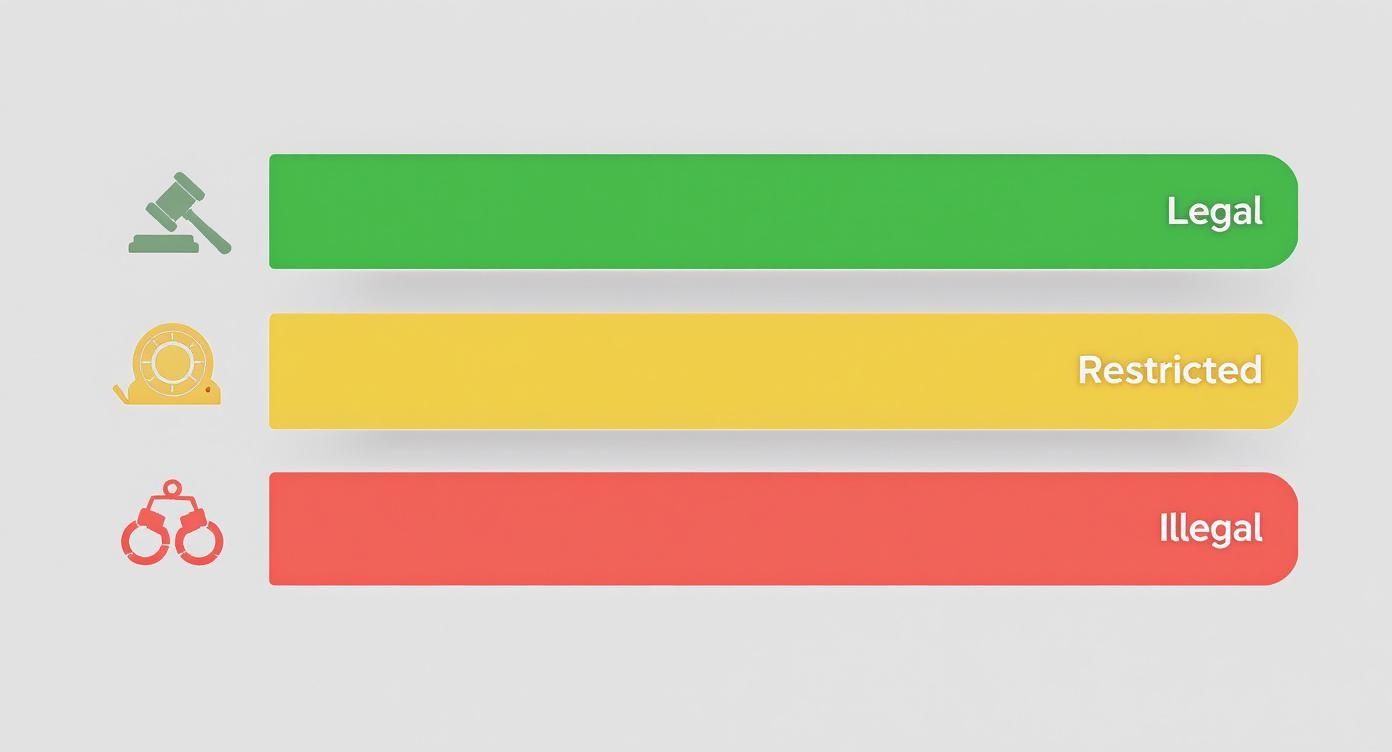 Legal

Restricted

Illegal